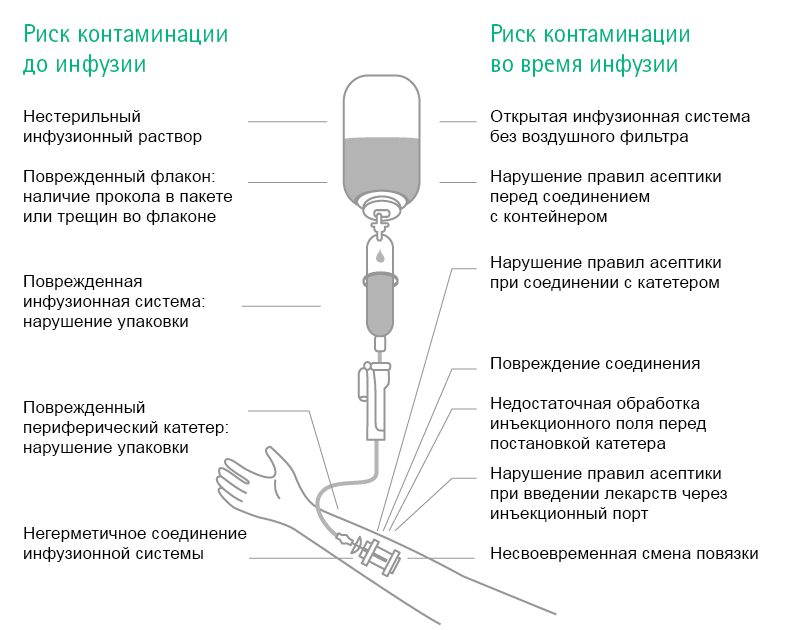 Риск контаминации до инфузии

Нестерильный инфузионный раствор

Поврежденный флакон: наличие прокола в пакете или трещин во флаконе

Поврежденная инфузионная система: нарушение упаковки

Поврежденный периферический катетер: нарушение упаковки

Негерметичное соединение инфузионной системы

Риск контаминации во время инфузии

Открытая инфузионная система без воздушного фильтра

Нарушение правил асептики перед соединением с контейнером

Нарушение правил асептики при соединении с катетером

Повреждение соединения

Недостаточная обработка инъекционного поля перед постановкой катетера

Нарушение правил асептики при введении лекарств через инъекционный порт

Несвоевременная смена повязки